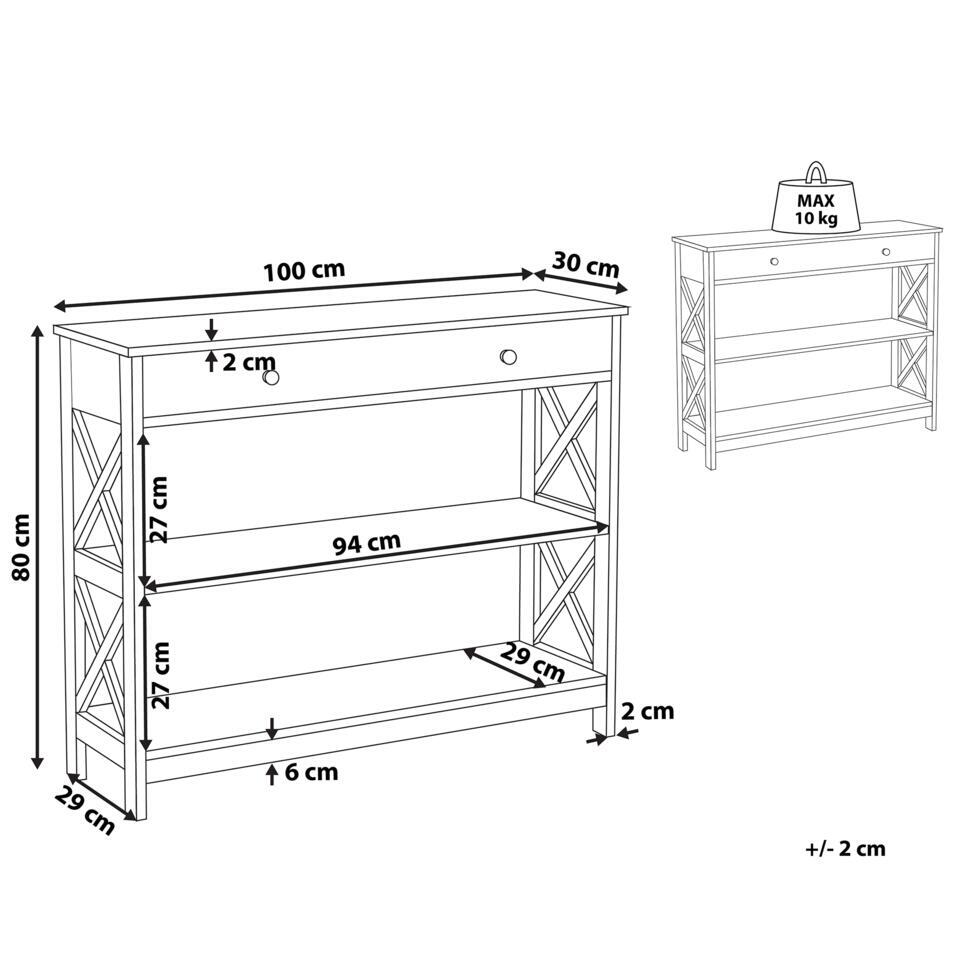 MAX
10 kg

100 cm
30 cm
2 cm
80 cm
27 cm
94 cm
27 cm
29 cm
2 cm
6 cm
29 cm

+/- 2 cm