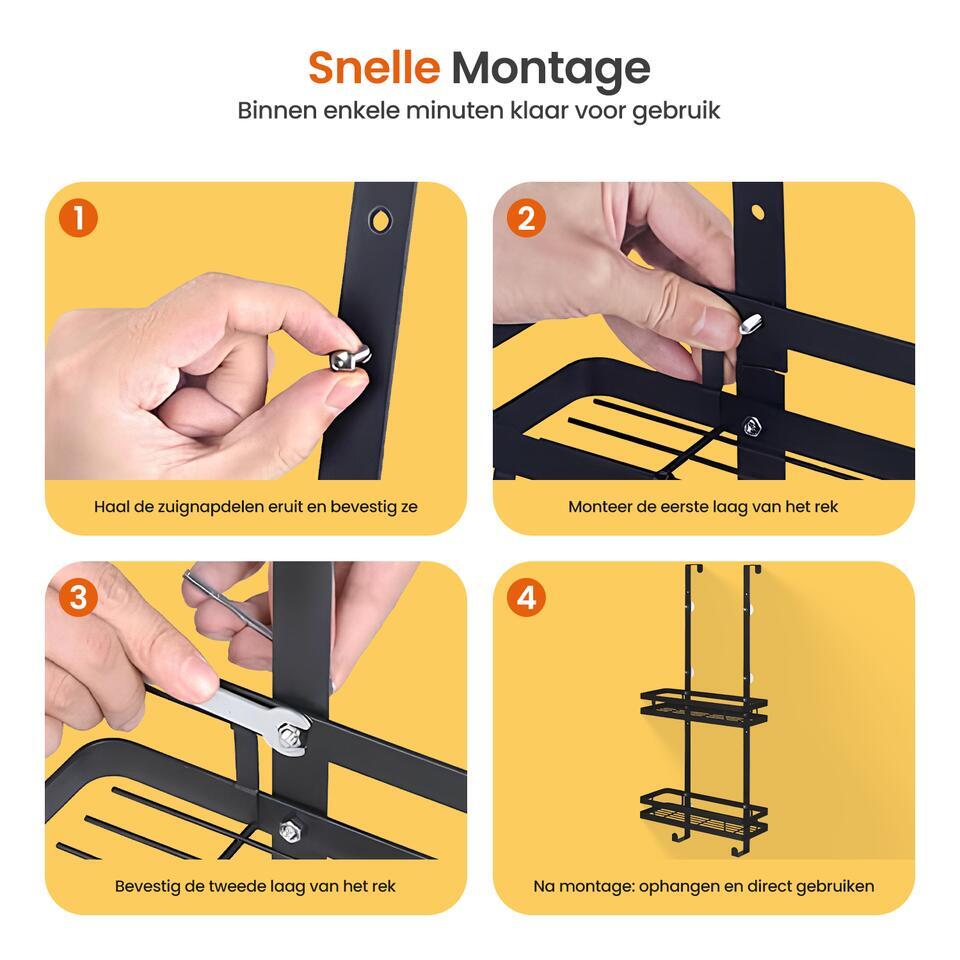 Snelle Montage
Binnen enkele minuten klaar voor gebruik

1
Haal de zuignapdelen eruit en bevestig ze

2
Monteer de eerste laag van het rek

3
Bevestig de tweede laag van het rek

4
Na montage: ophangen en direct gebruiken