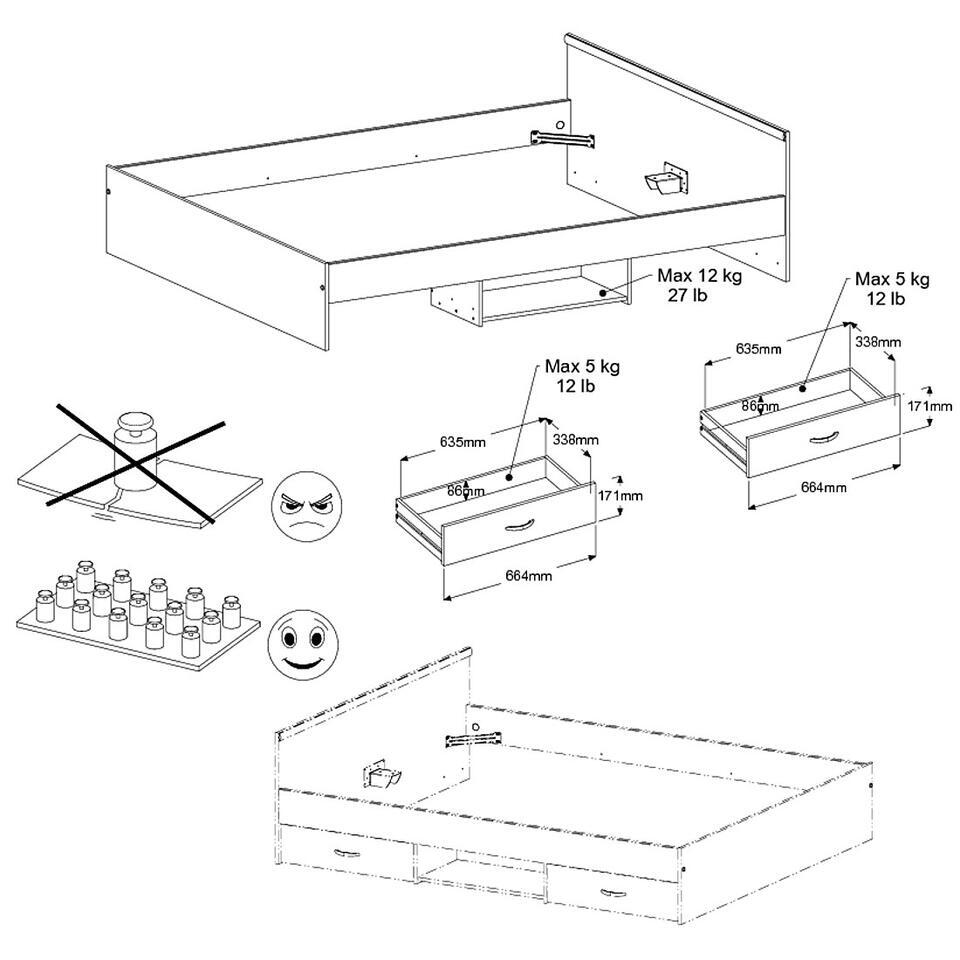 Max 12 kg
27 lb

Max 5 kg
12 lb
635mm
338mm
86mm
171mm
664mm

Max 5 kg
12 lb
635mm
338mm
86mm
171mm
664mm